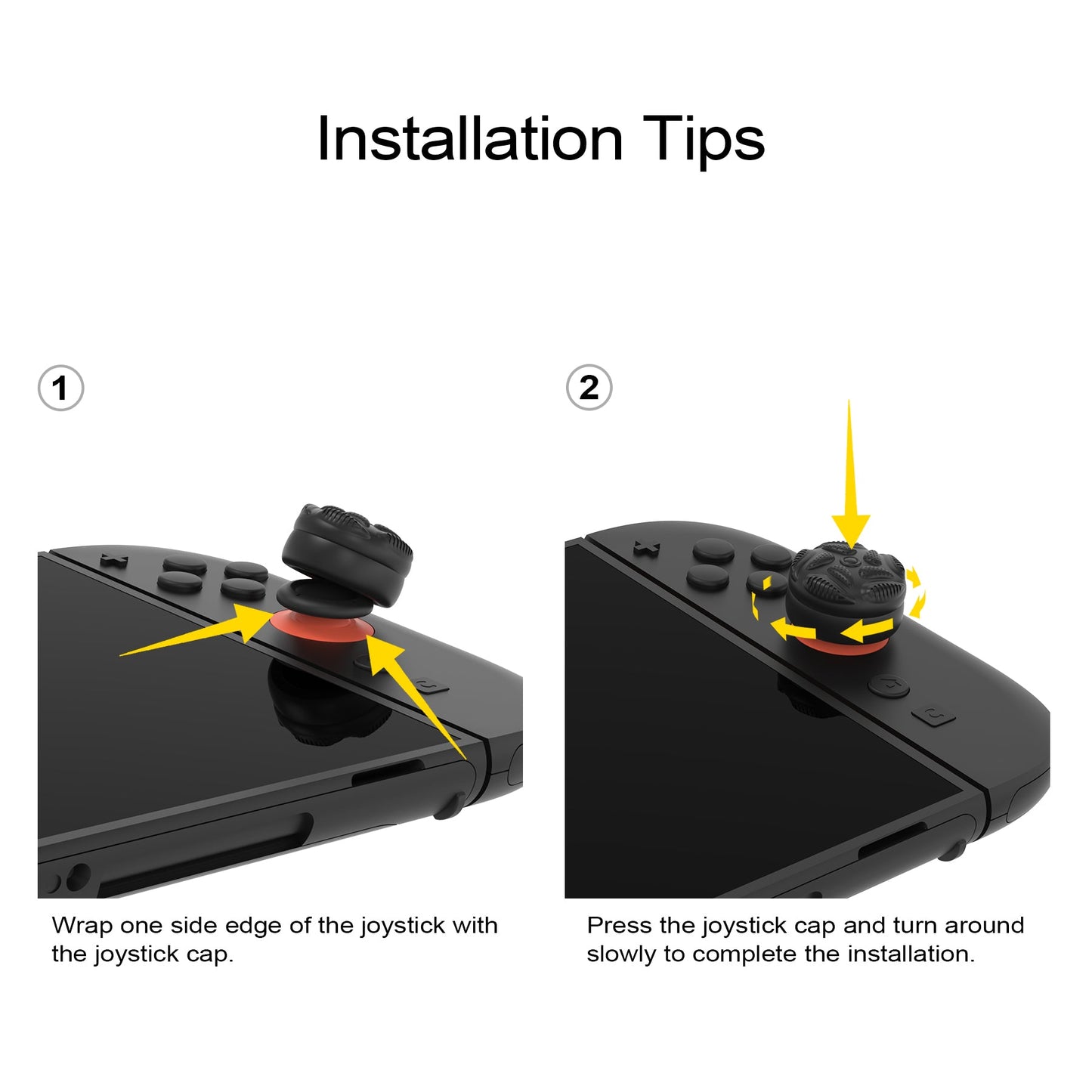 Installation Tips

1

Wrap one side edge of the joystick with the joystick cap.

2

Press the joystick cap and turn around slowly to complete the installation.