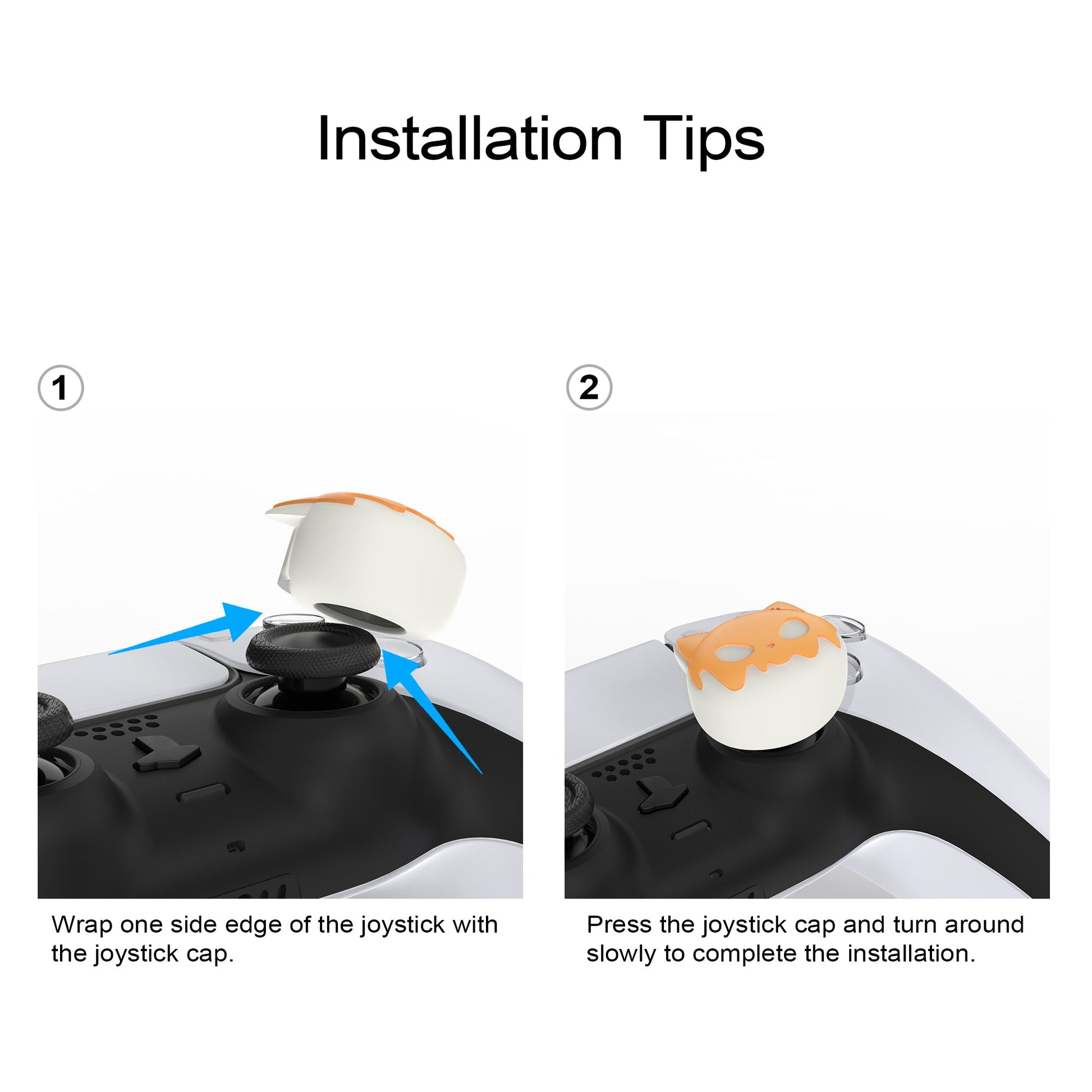 Installation Tips

1

Wrap one side edge of the joystick with the joystick cap.

2

Press the joystick cap and turn around slowly to complete the installation.