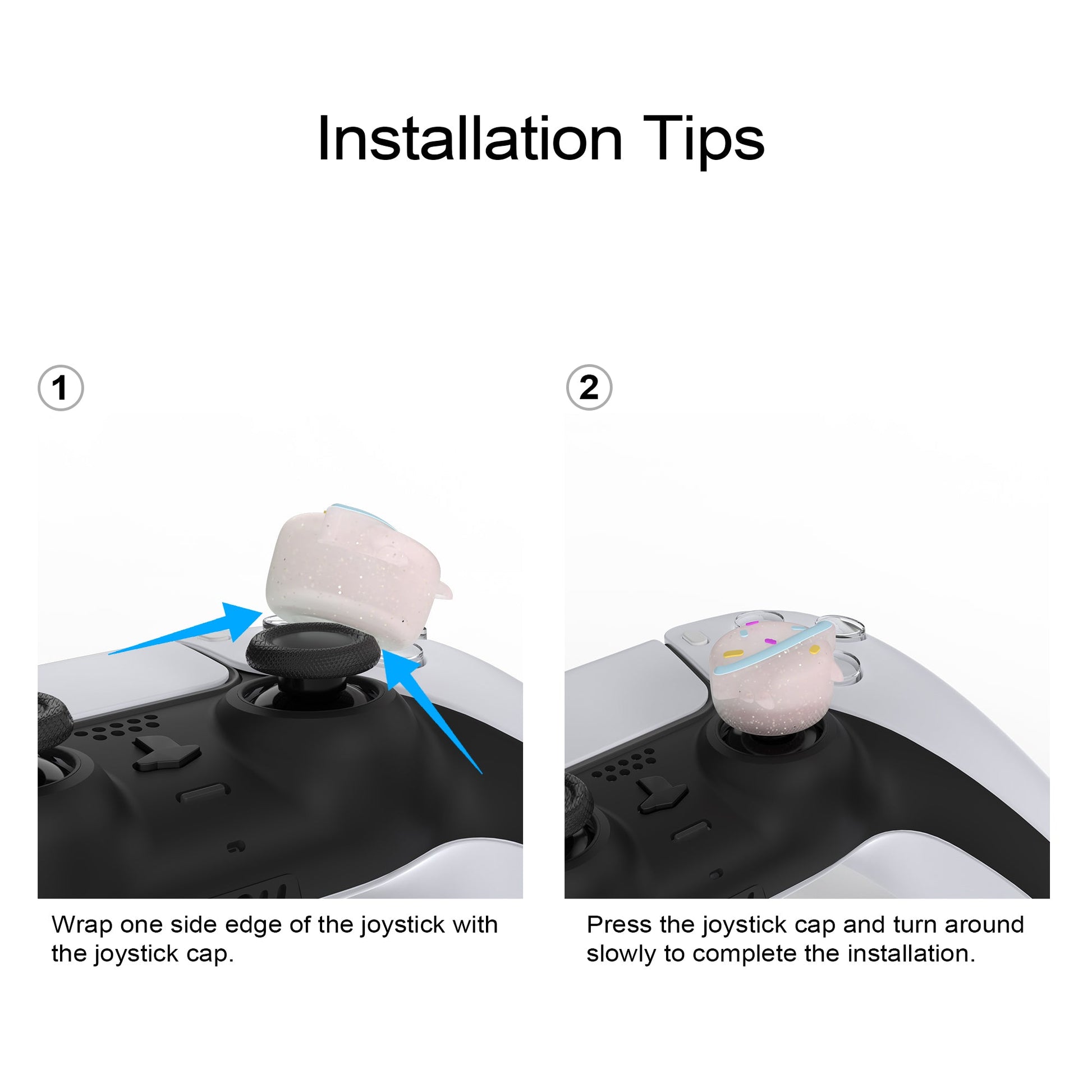 Installation Tips

1

Wrap one side edge of the joystick with the joystick cap.

2

Press the joystick cap and turn around slowly to complete the installation.