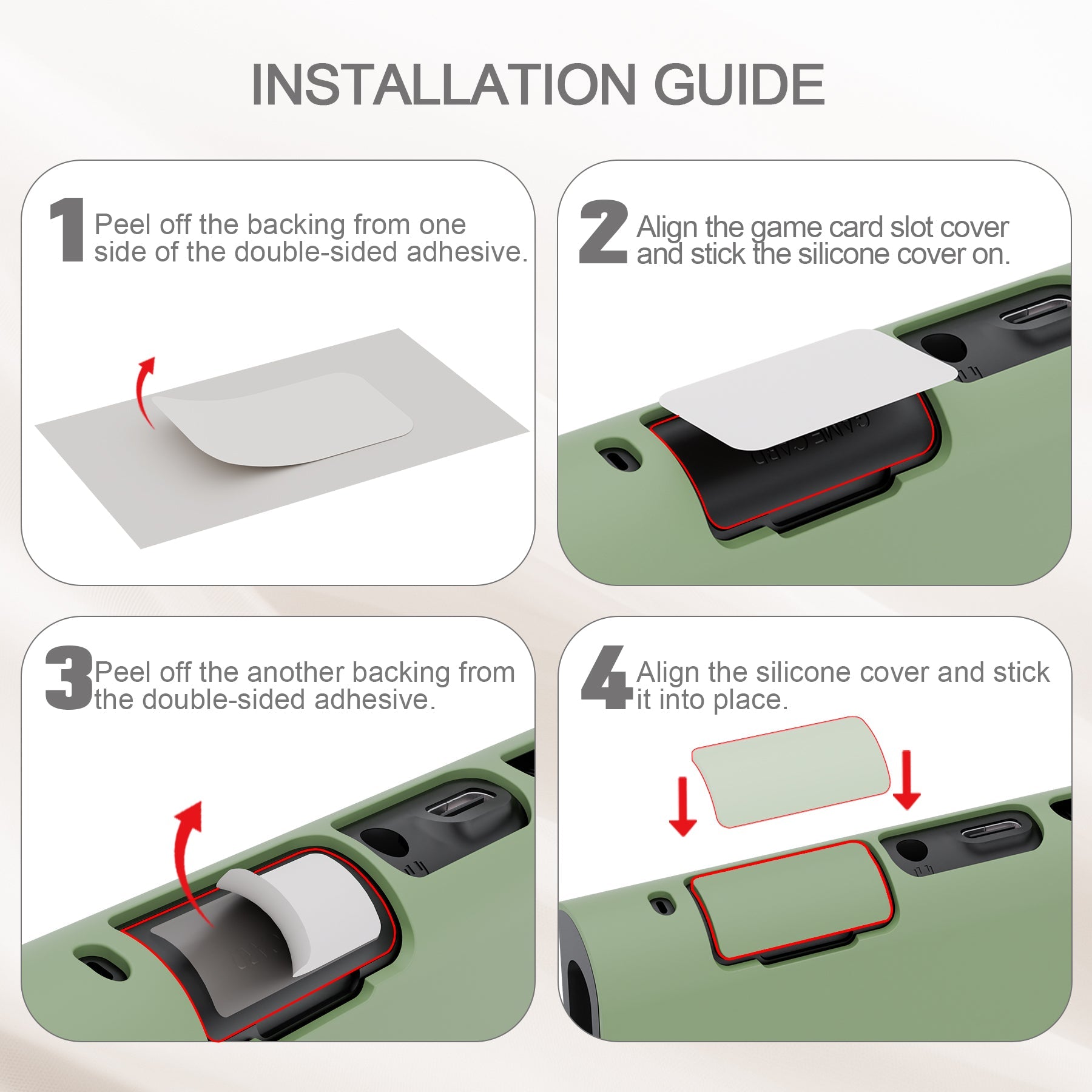 INSTALLATION GUIDE

1 Peel off the backing from one side of the double-sided adhesive.

2 Align the game card slot cover and stick the silicone cover on.

GAME CARD

3 Peel off the another backing from the double-sided adhesive.

4 Align the silicone cover and stick it into place.