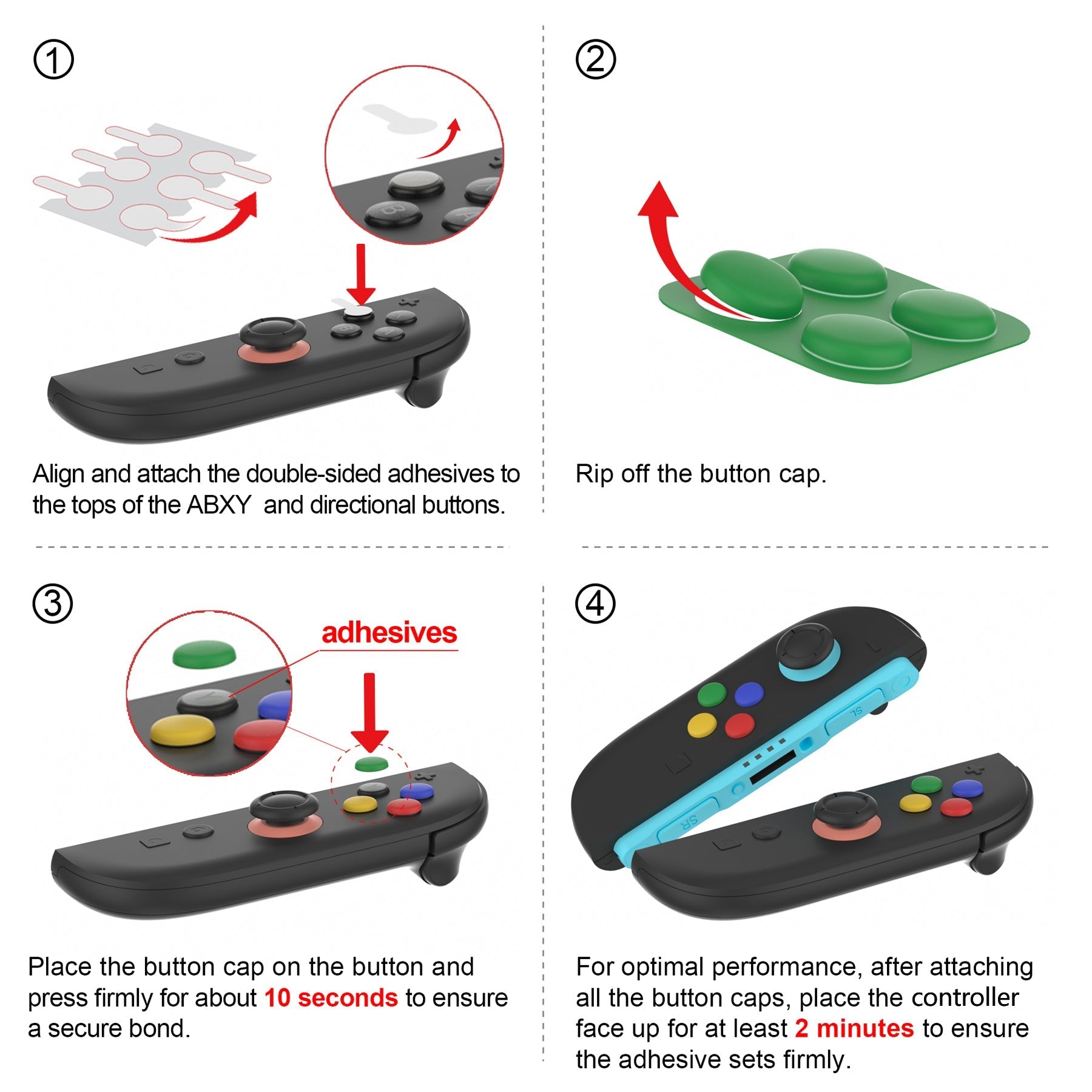 ①

Align and attach the double-sided adhesives to the tops of the ABXY and directional buttons.

②

Rip off the button cap.

③

adhesives

Place the button cap on the button and press firmly for about 10 seconds to ensure a secure bond.

④

SL

SR

For optimal performance, after attaching all the button caps, place the controller face up for at least 2 minutes to ensure the adhesive sets firmly.