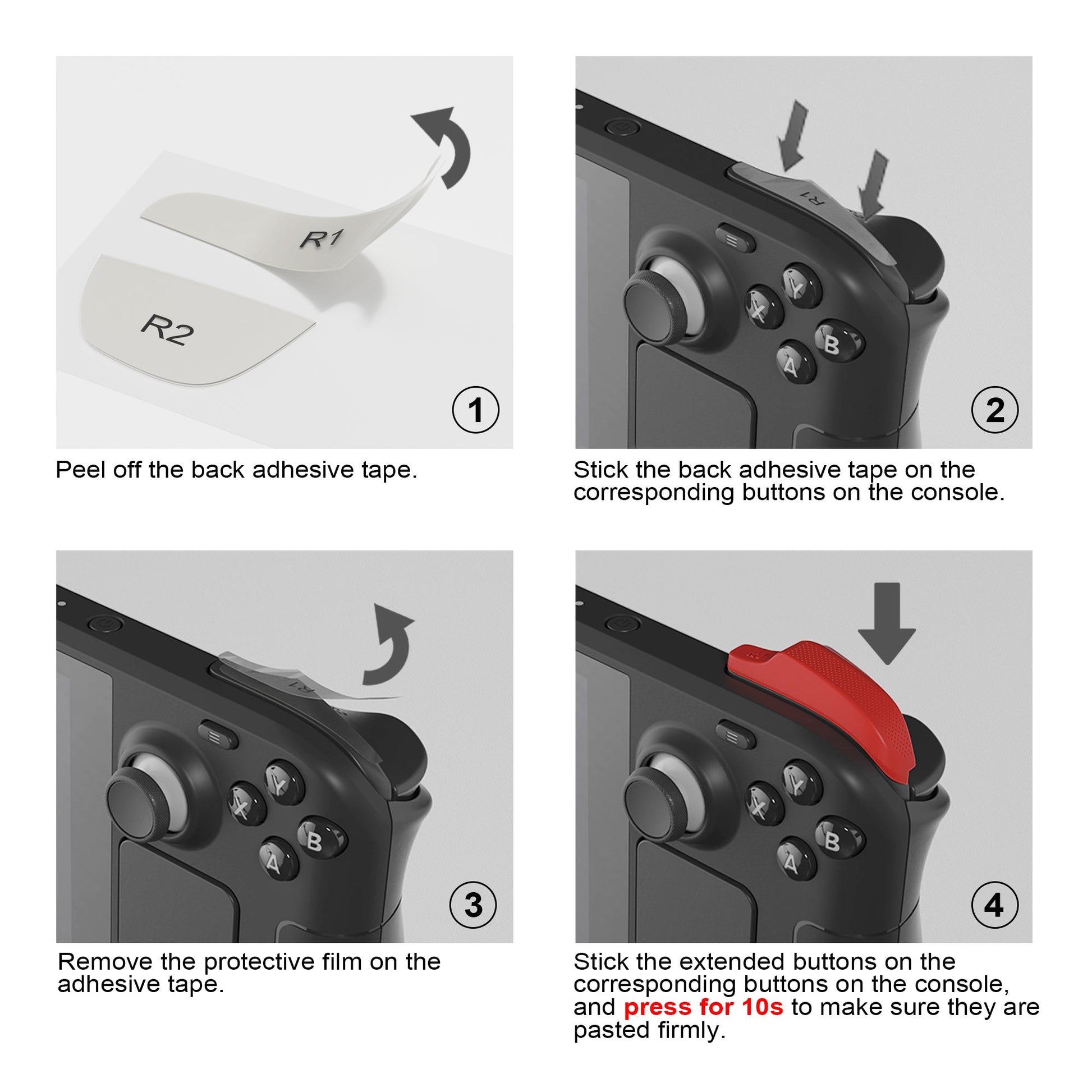 R1

R2

1

Peel off the back adhesive tape.

R1

Y

X

B

A

2

Stick the back adhesive tape on the corresponding buttons on the console.

R1

Y

X

B

A

3

Remove the protective film on the adhesive tape.

R1

Y

X

B

A

4

Stick the extended buttons on the corresponding buttons on the console, and press for 10s to make sure they are pasted firmly.