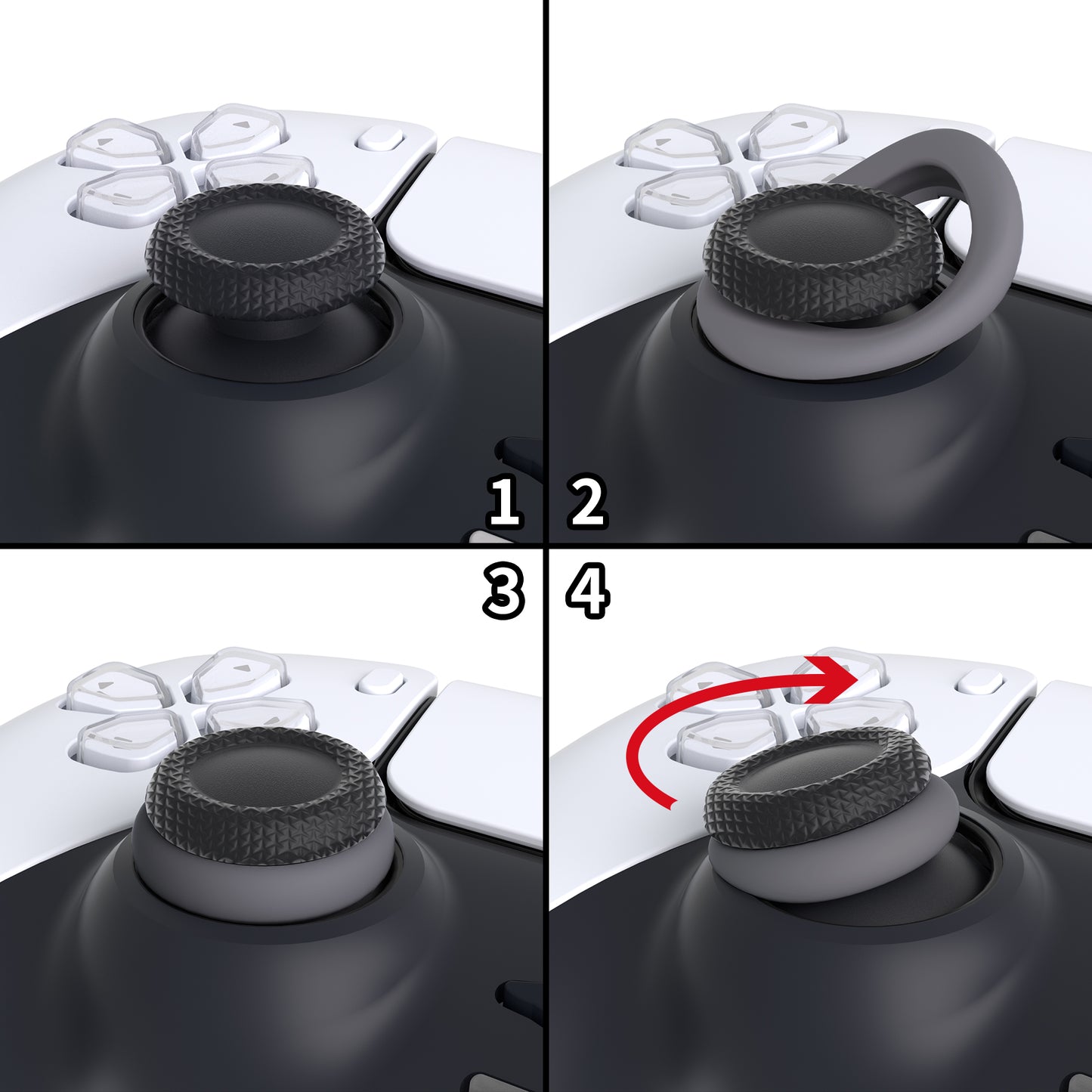 1
2
3
4