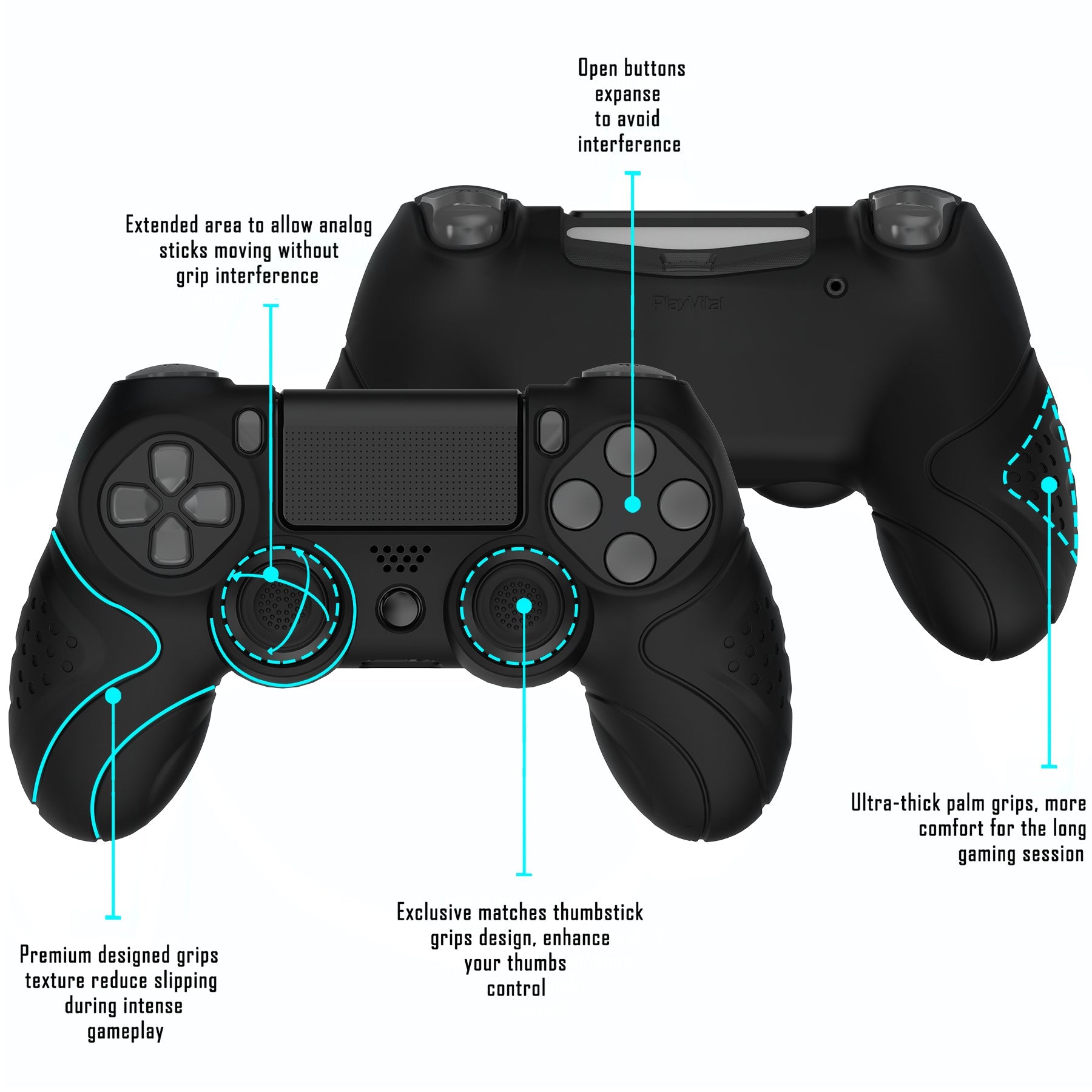 Open buttons expanse to avoid interference

Extended area to allow analog sticks moving without grip interference

PlayVital

Ultra-thick palm grips, more comfort for the long gaming session

Exclusive matches thumbstick grips design, enhance your thumbs control

Premium designed grips texture reduce slipping during intense gameplay