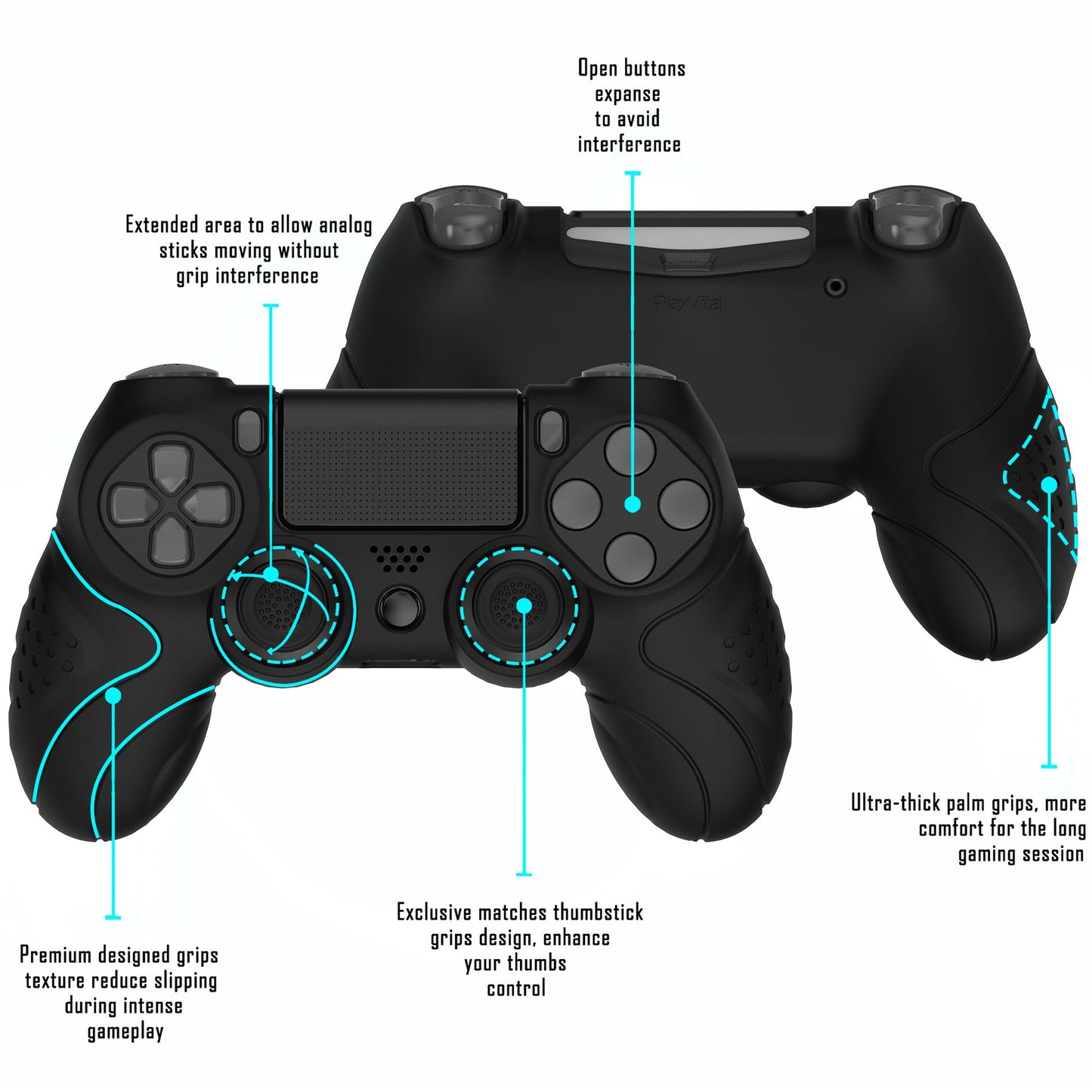 Open buttons expanse to avoid interference

Extended area to allow analog sticks moving without grip interference

PlayVital

Ultra-thick palm grips, more comfort for the long gaming session

Exclusive matches thumbstick grips design, enhance your thumbs control

Premium designed grips texture reduce slipping during intense gameplay