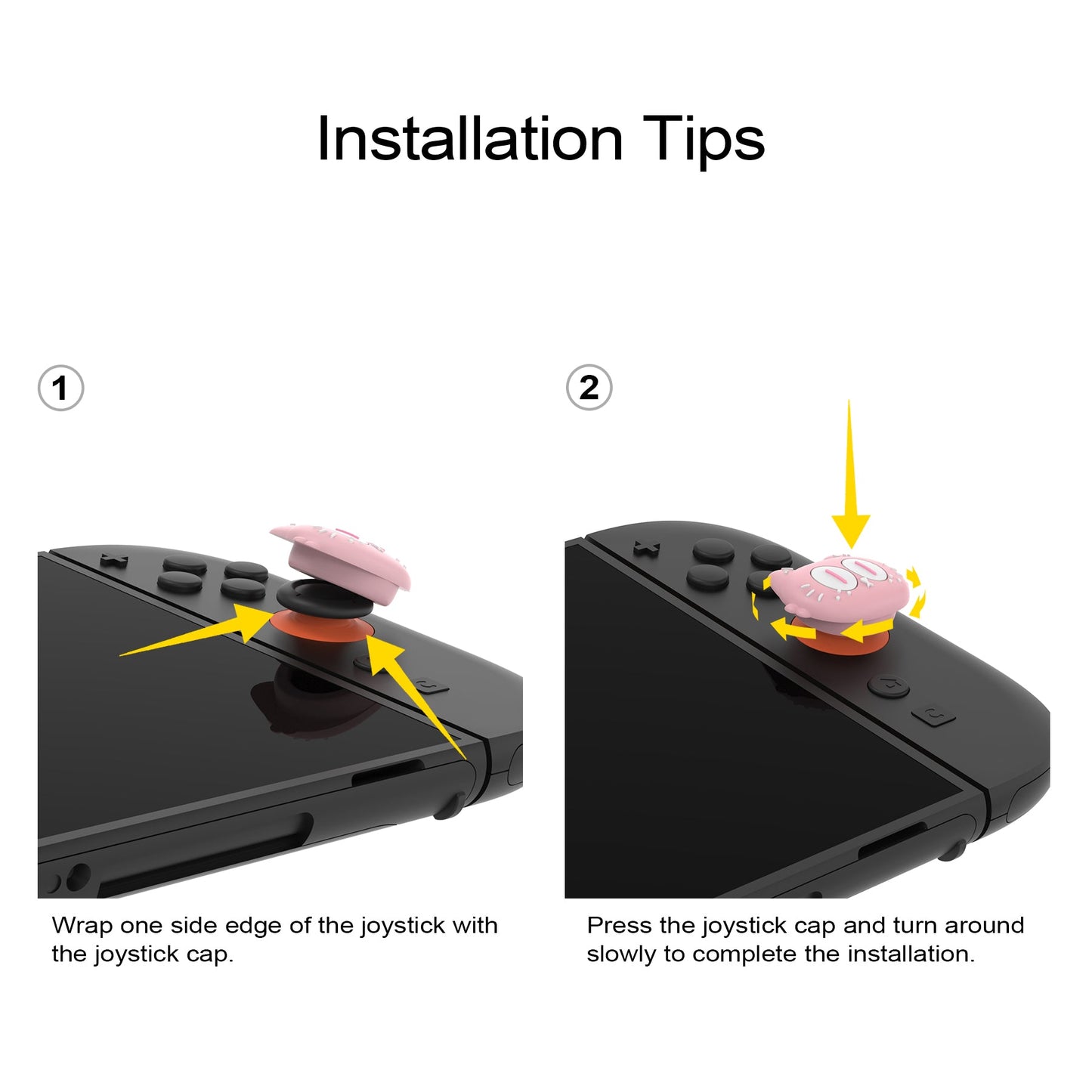 Installation Tips

1

Wrap one side edge of the joystick with the joystick cap.

2

Press the joystick cap and turn around slowly to complete the installation.