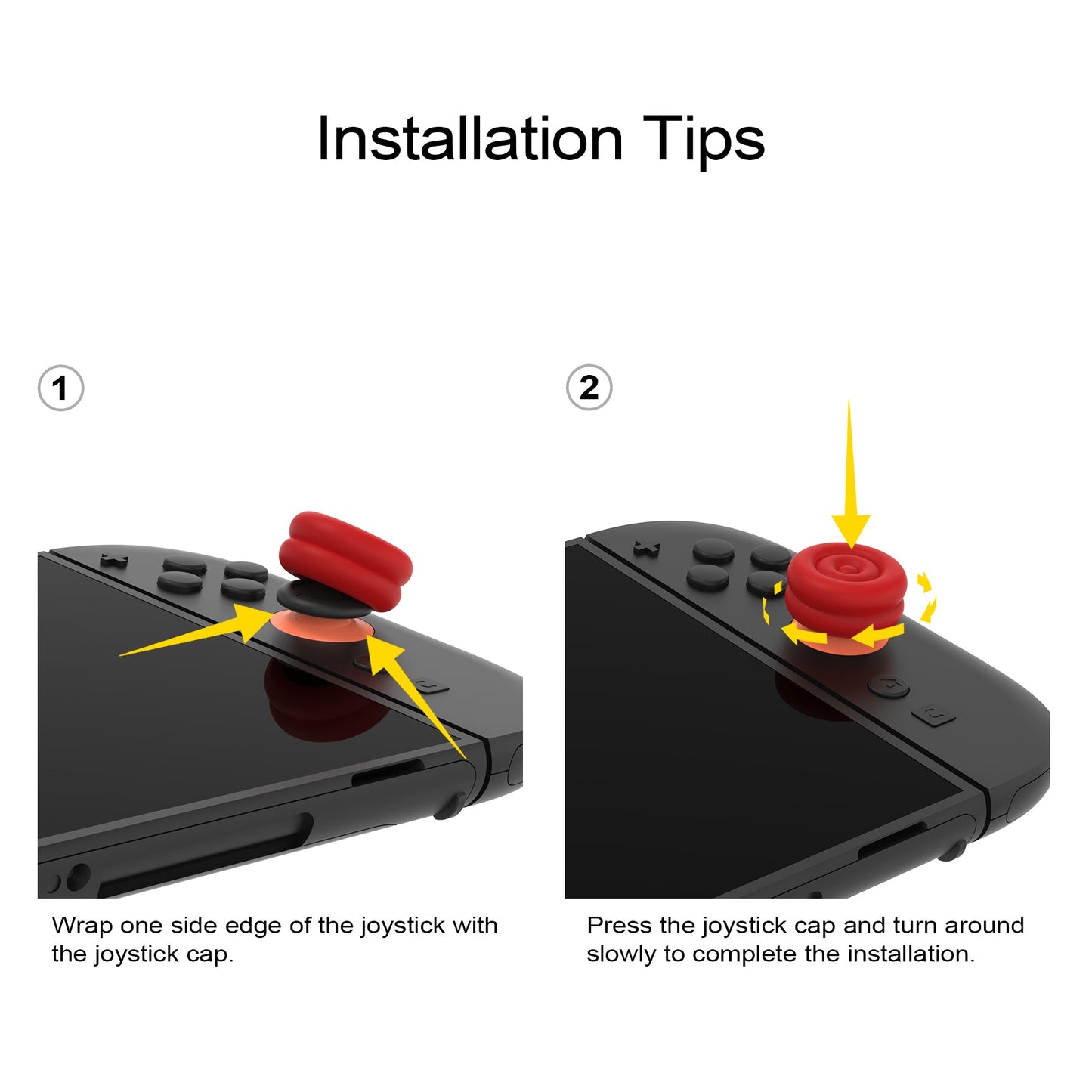 Installation Tips

1

Wrap one side edge of the joystick with the joystick cap.

2

Press the joystick cap and turn around slowly to complete the installation.