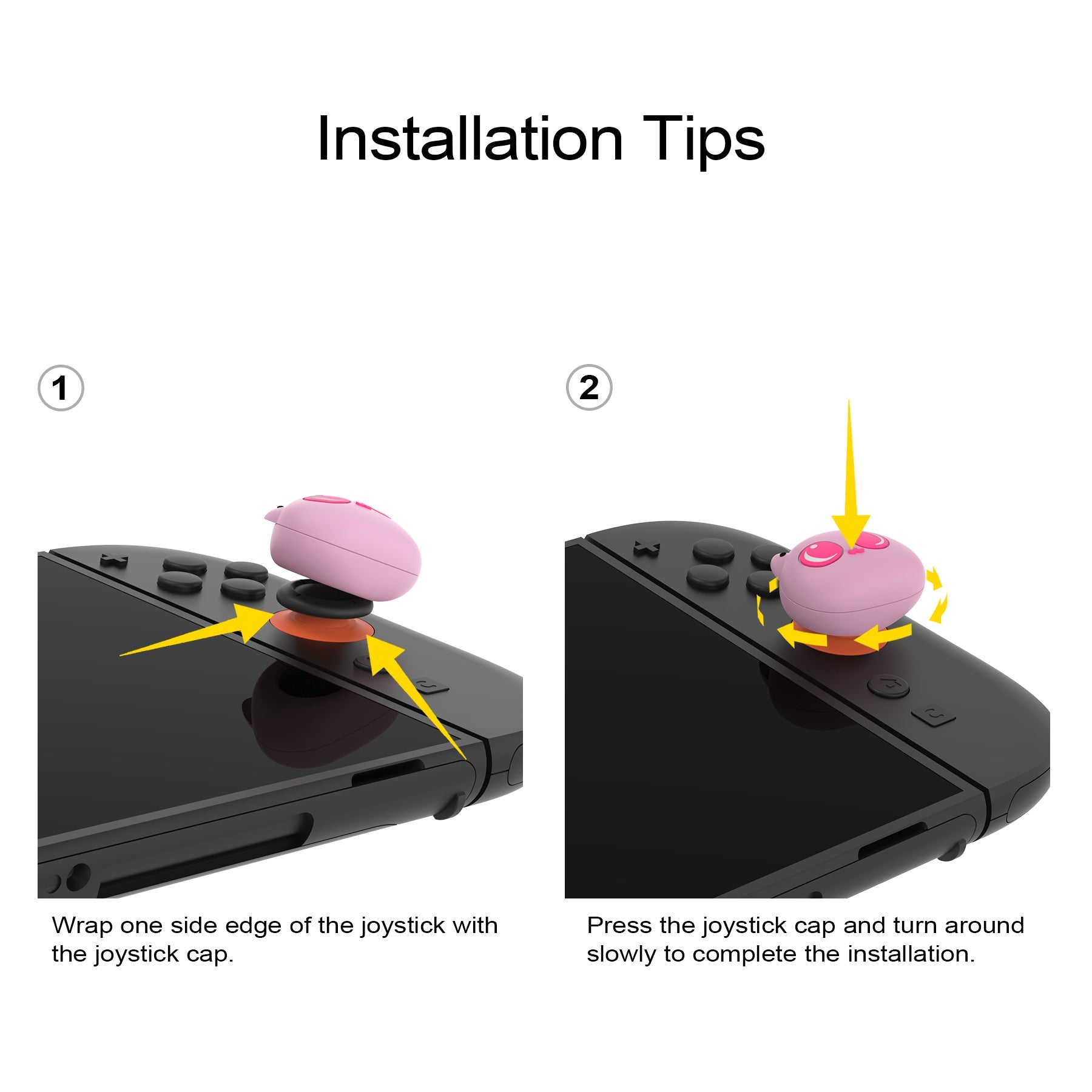 Installation Tips

1

Wrap one side edge of the joystick with the joystick cap.

2

Press the joystick cap and turn around slowly to complete the installation.