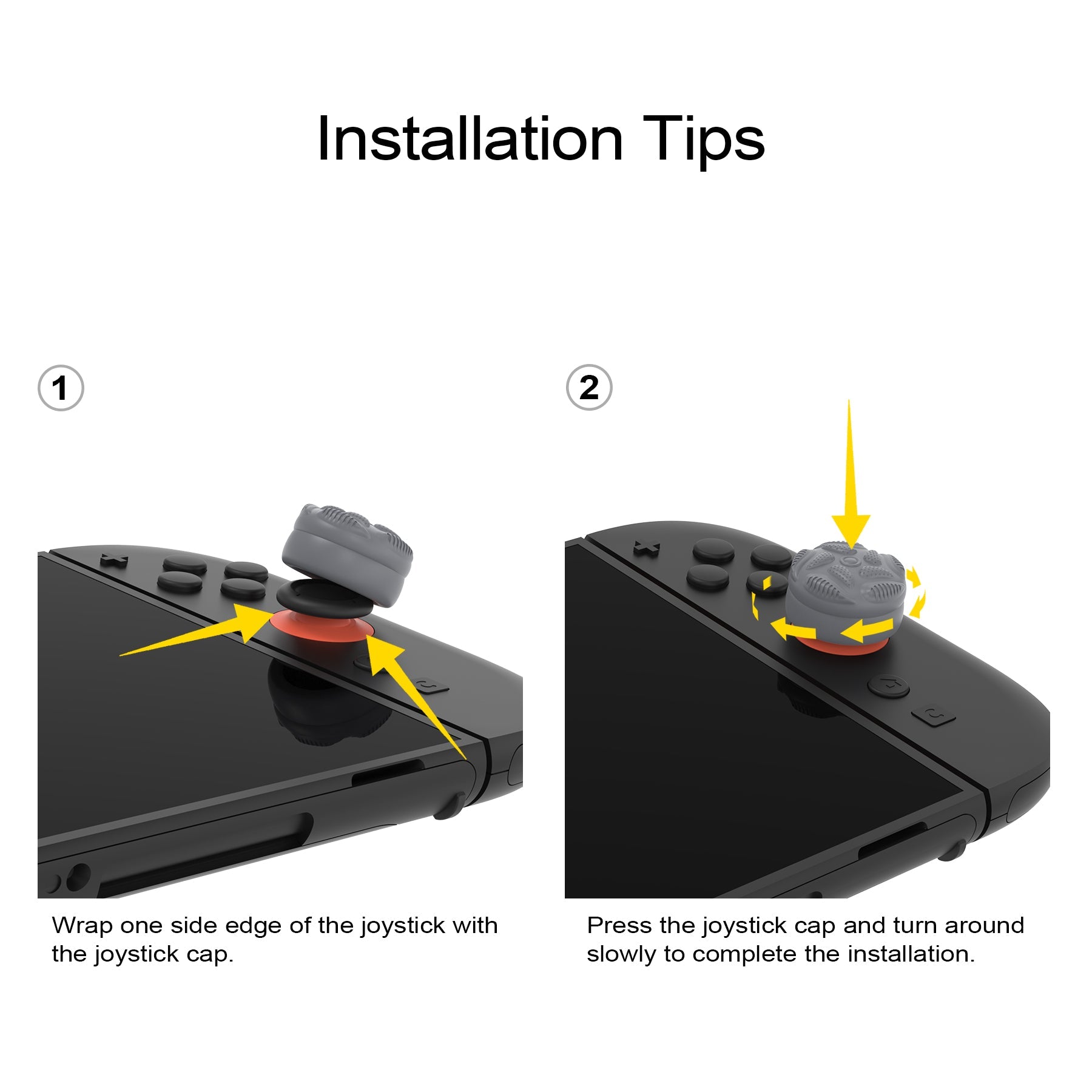 Installation Tips

1

Wrap one side edge of the joystick with the joystick cap.

2

Press the joystick cap and turn around slowly to complete the installation.