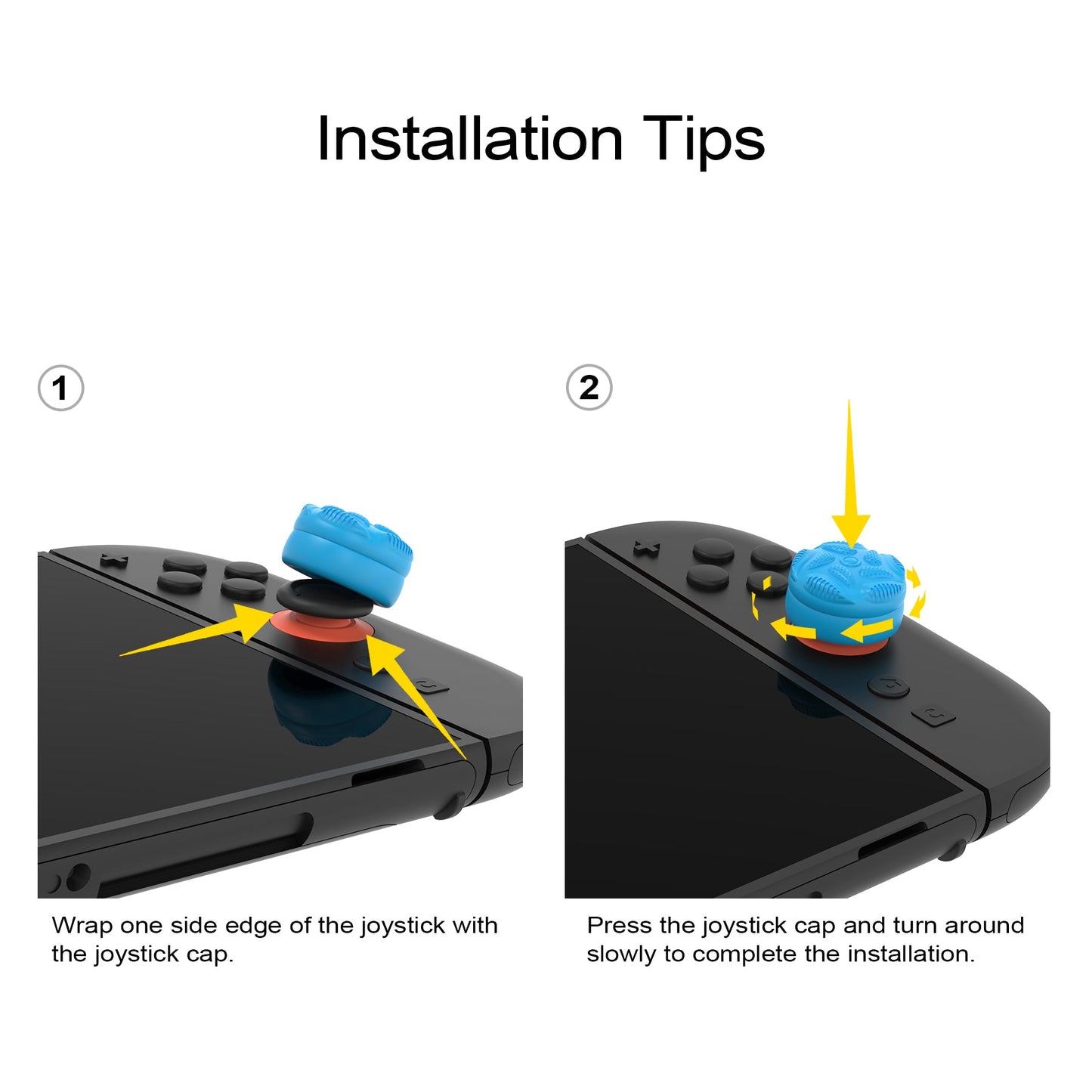 Installation Tips

1

Wrap one side edge of the joystick with the joystick cap.

2

Press the joystick cap and turn around slowly to complete the installation.