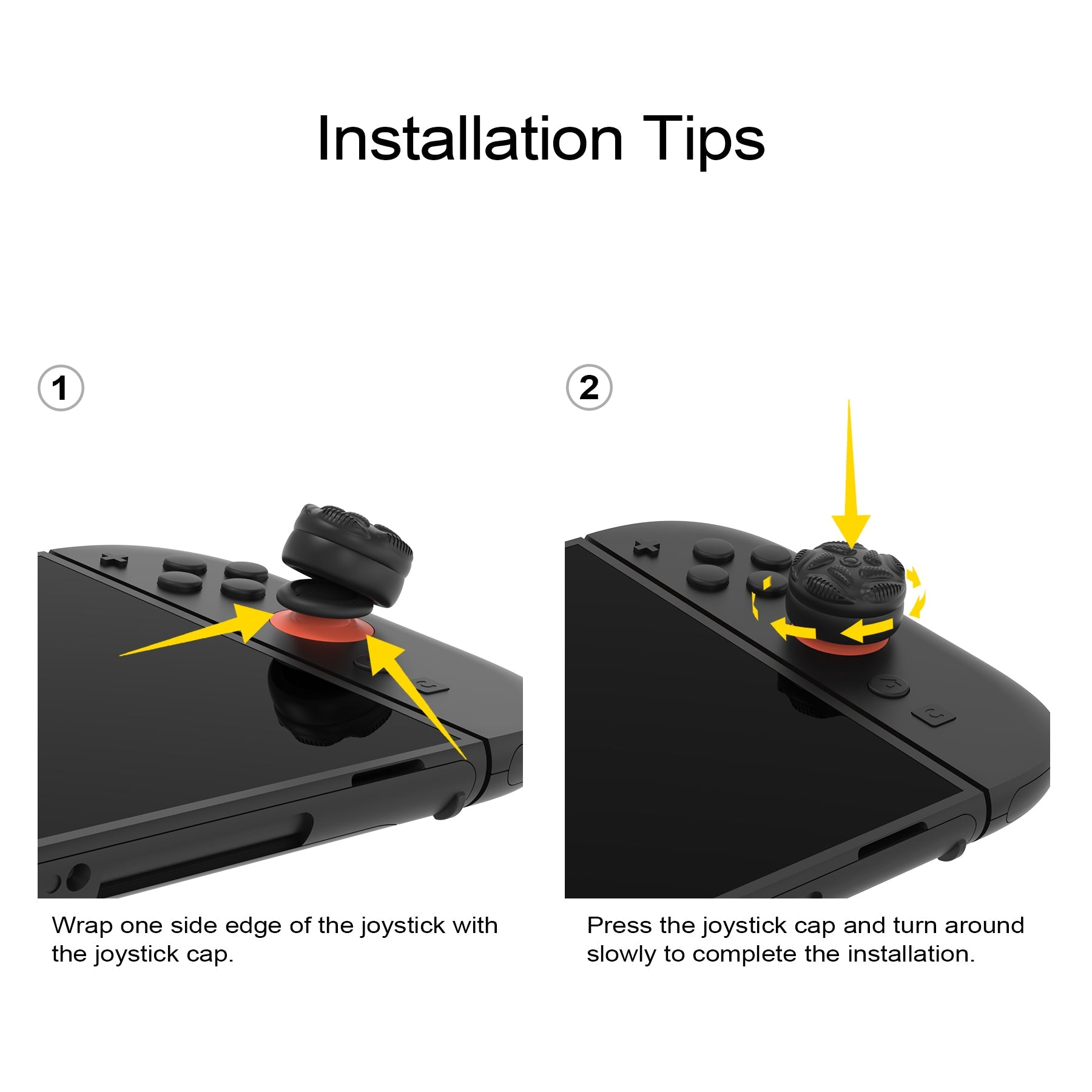 Installation Tips

1

Wrap one side edge of the joystick with the joystick cap.

2

Press the joystick cap and turn around slowly to complete the installation.