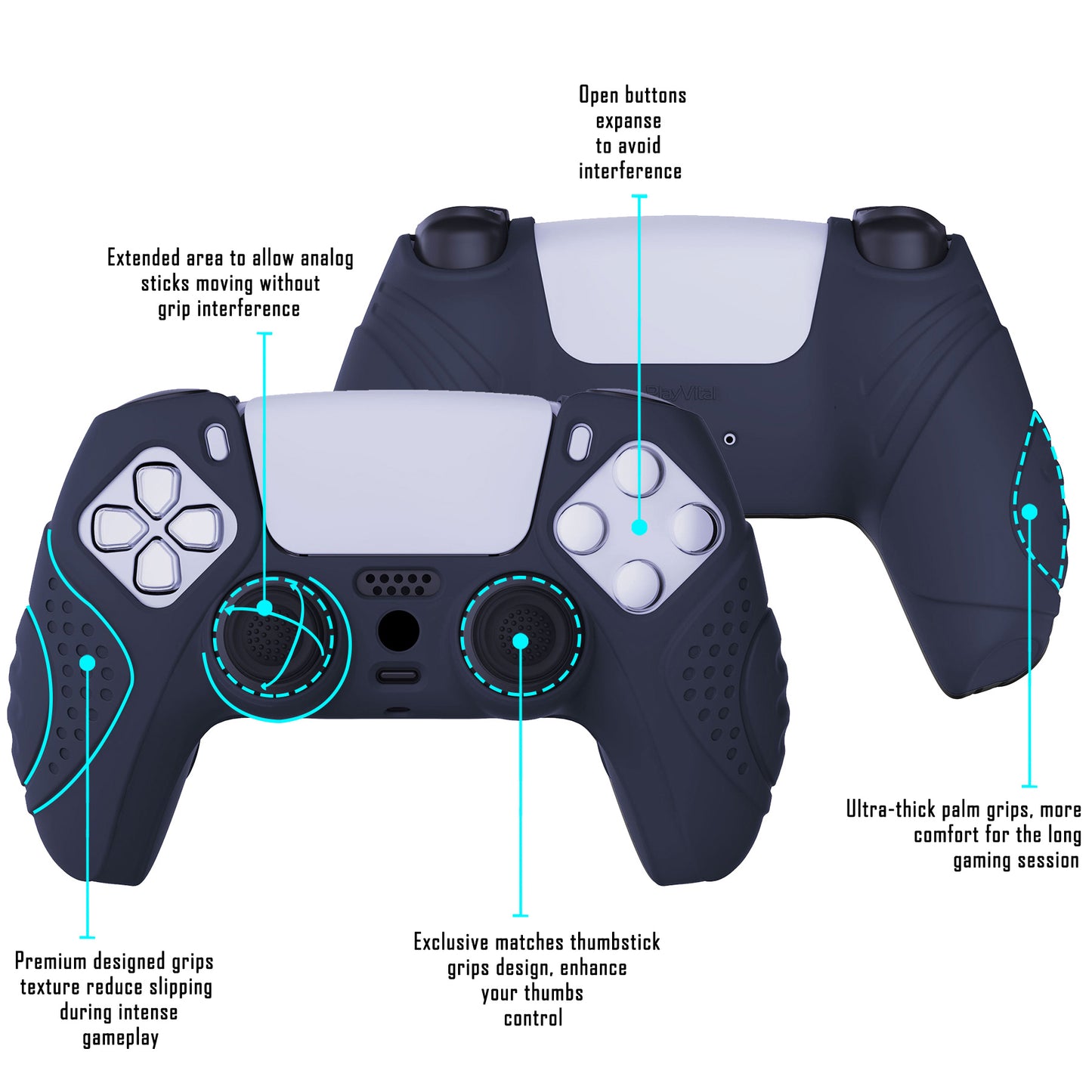 Open buttons expanse to avoid interference

Extended area to allow analog sticks moving without grip interference

PlayVital

Ultra-thick palm grips, more comfort for the long gaming session

Premium designed grips texture reduce slipping during intense gameplay

Exclusive matches thumbstick grips design, enhance your thumbs control