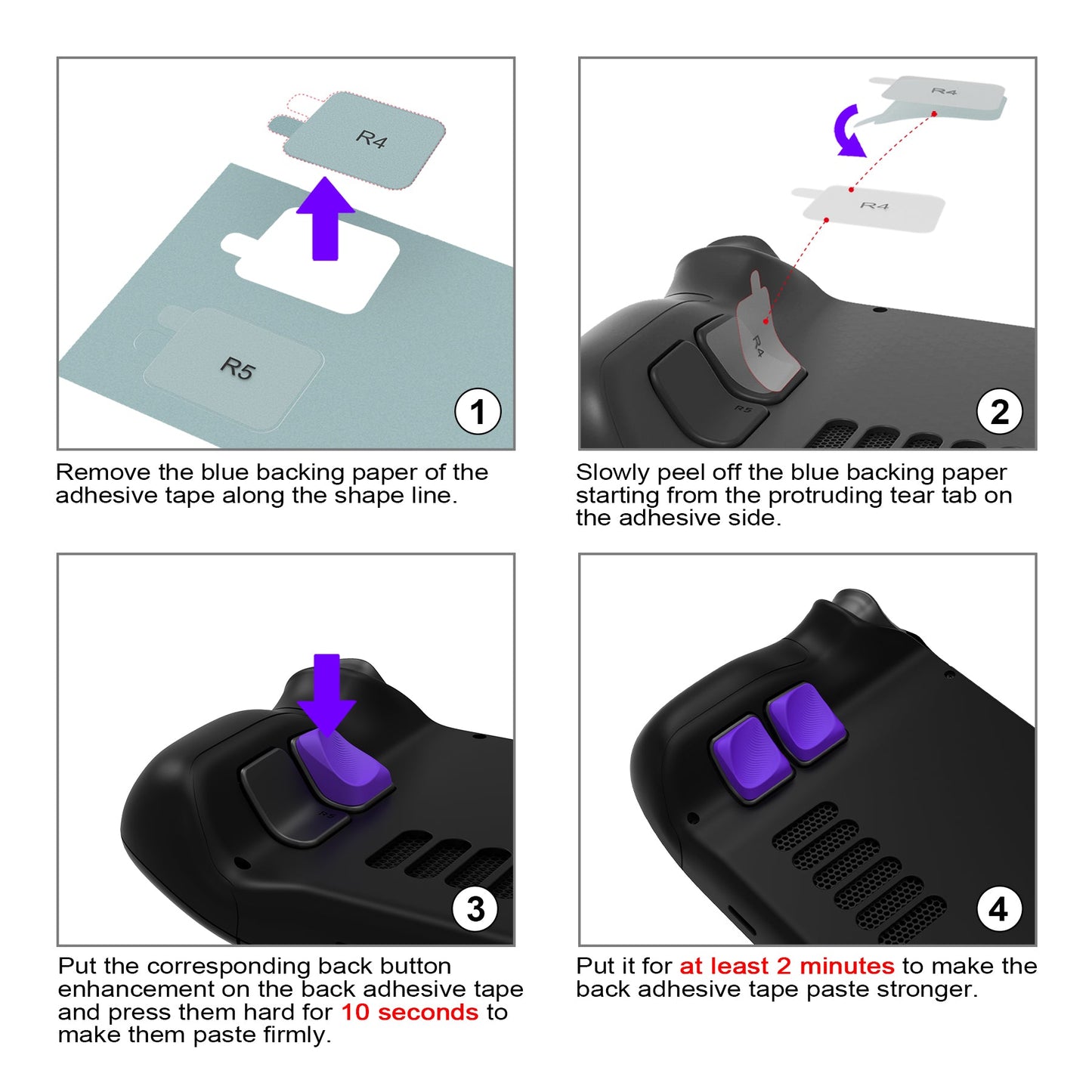 R4

R5

1

Remove the blue backing paper of the adhesive tape along the shape line.

R4

R4

R4

R5

2

Slowly peel off the blue backing paper starting from the protruding tear tab on the adhesive side.

R5

3

Put the corresponding back button enhancement on the back adhesive tape and press them hard for 10 seconds to make them paste firmly.

4

Put it for at least 2 minutes to make the back adhesive tape paste stronger.