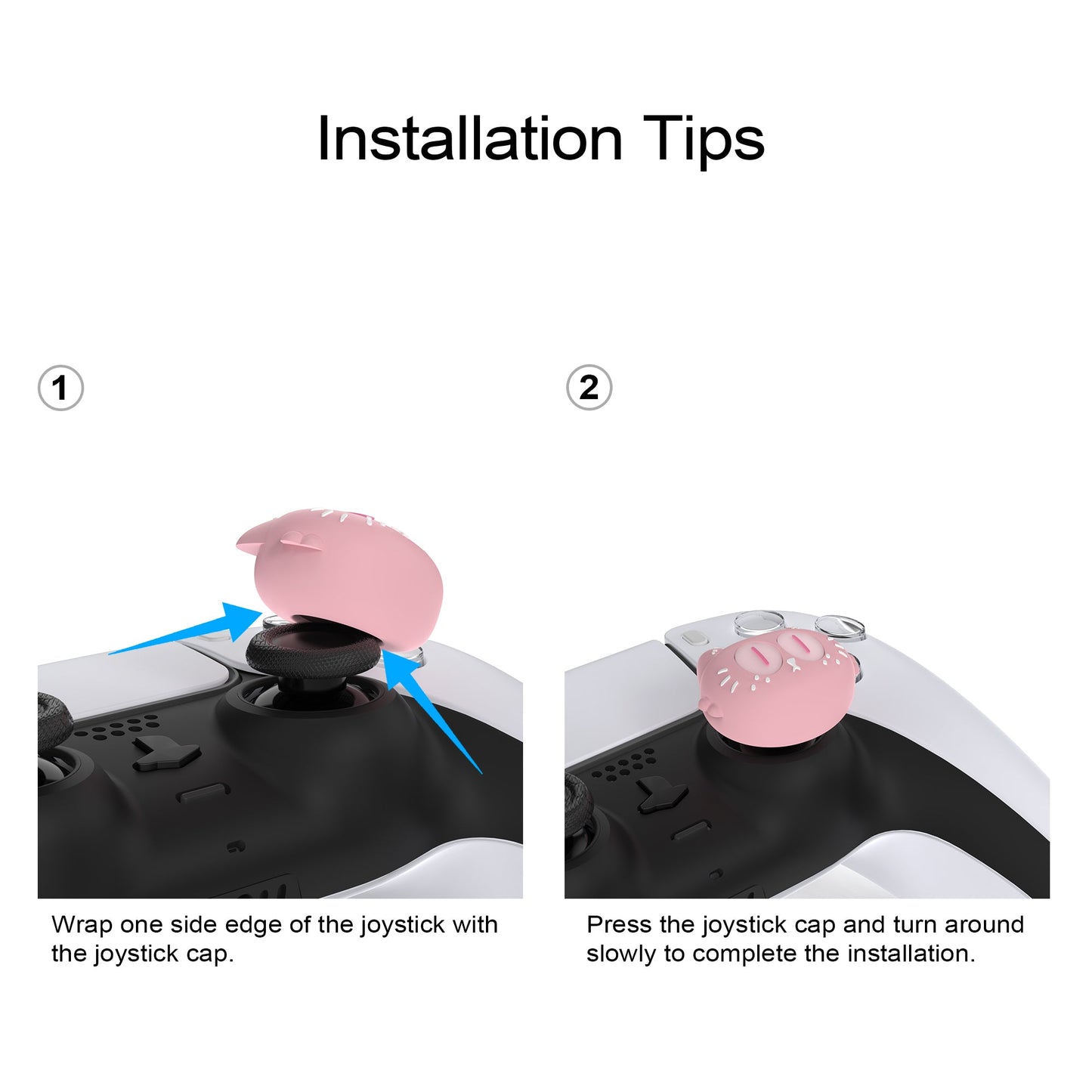 Installation Tips

1

Wrap one side edge of the joystick with the joystick cap.

2

Press the joystick cap and turn around slowly to complete the installation.