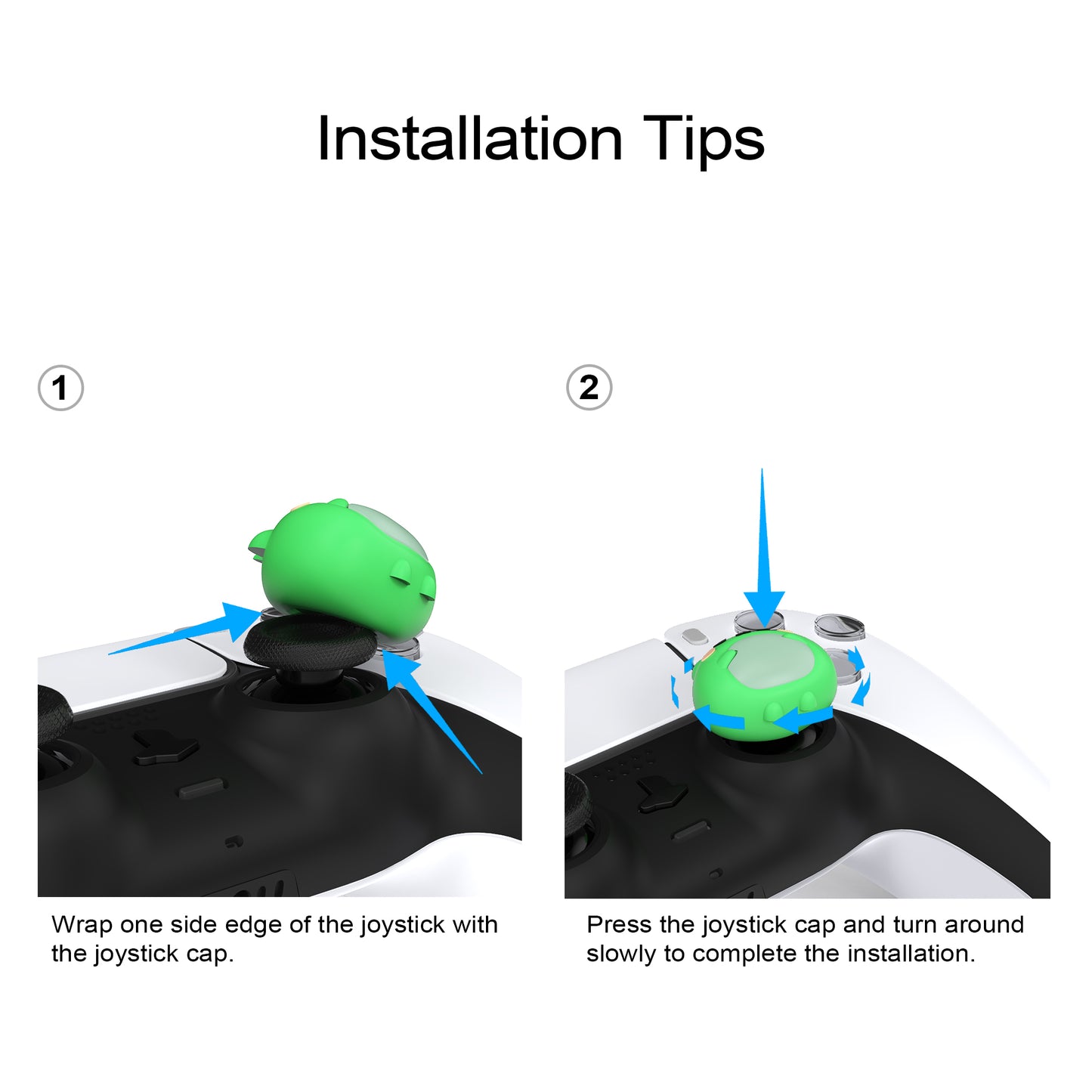 Installation Tips

1

Wrap one side edge of the joystick with the joystick cap.

2

Press the joystick cap and turn around slowly to complete the installation.