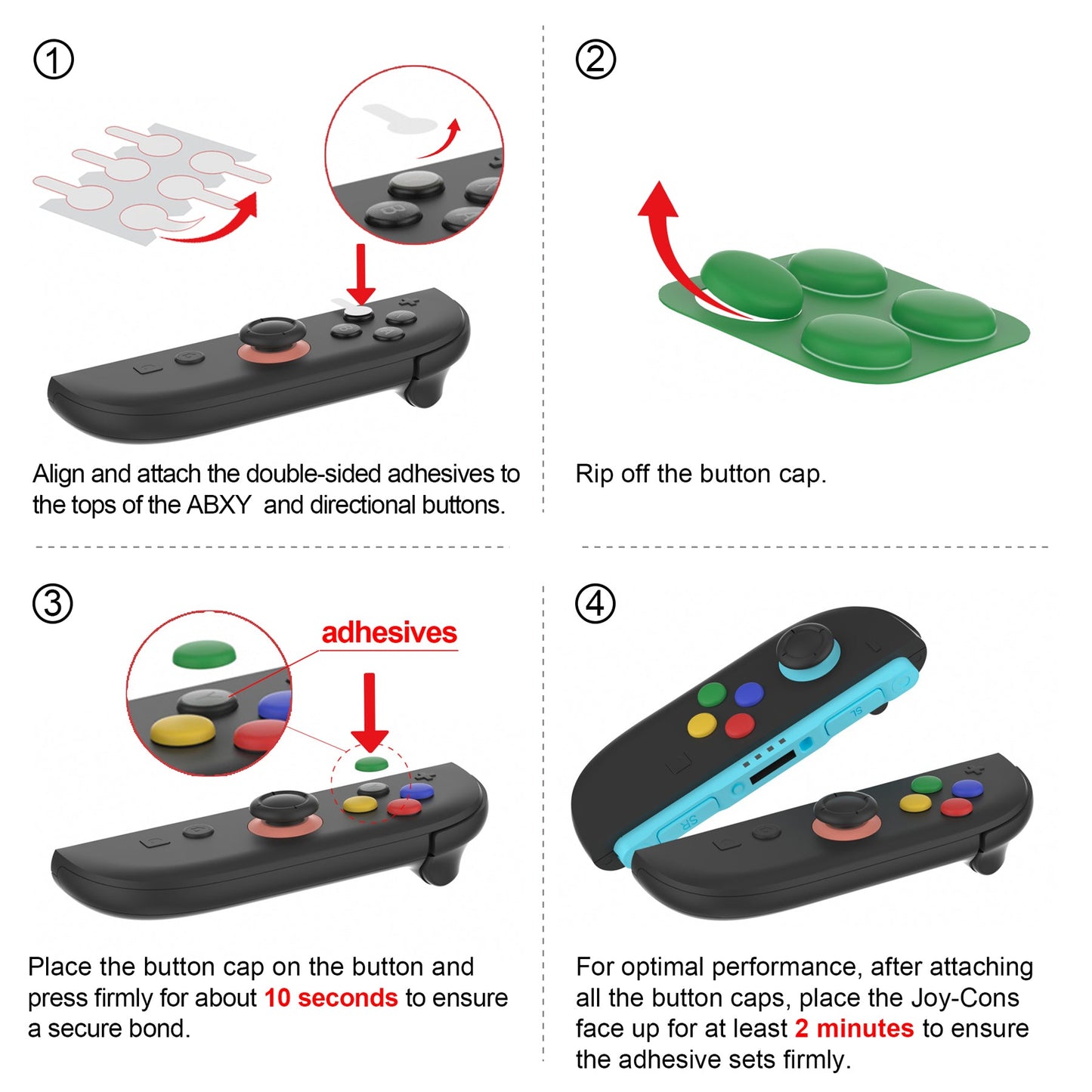 ①

Align and attach the double-sided adhesives to the tops of the ABXY and directional buttons.

②

Rip off the button cap.

③

adhesives

Place the button cap on the button and press firmly for about 10 seconds to ensure a secure bond.

④

SL

SR

For optimal performance, after attaching all the button caps, place the Joy-Cons face up for at least 2 minutes to ensure the adhesive sets firmly.