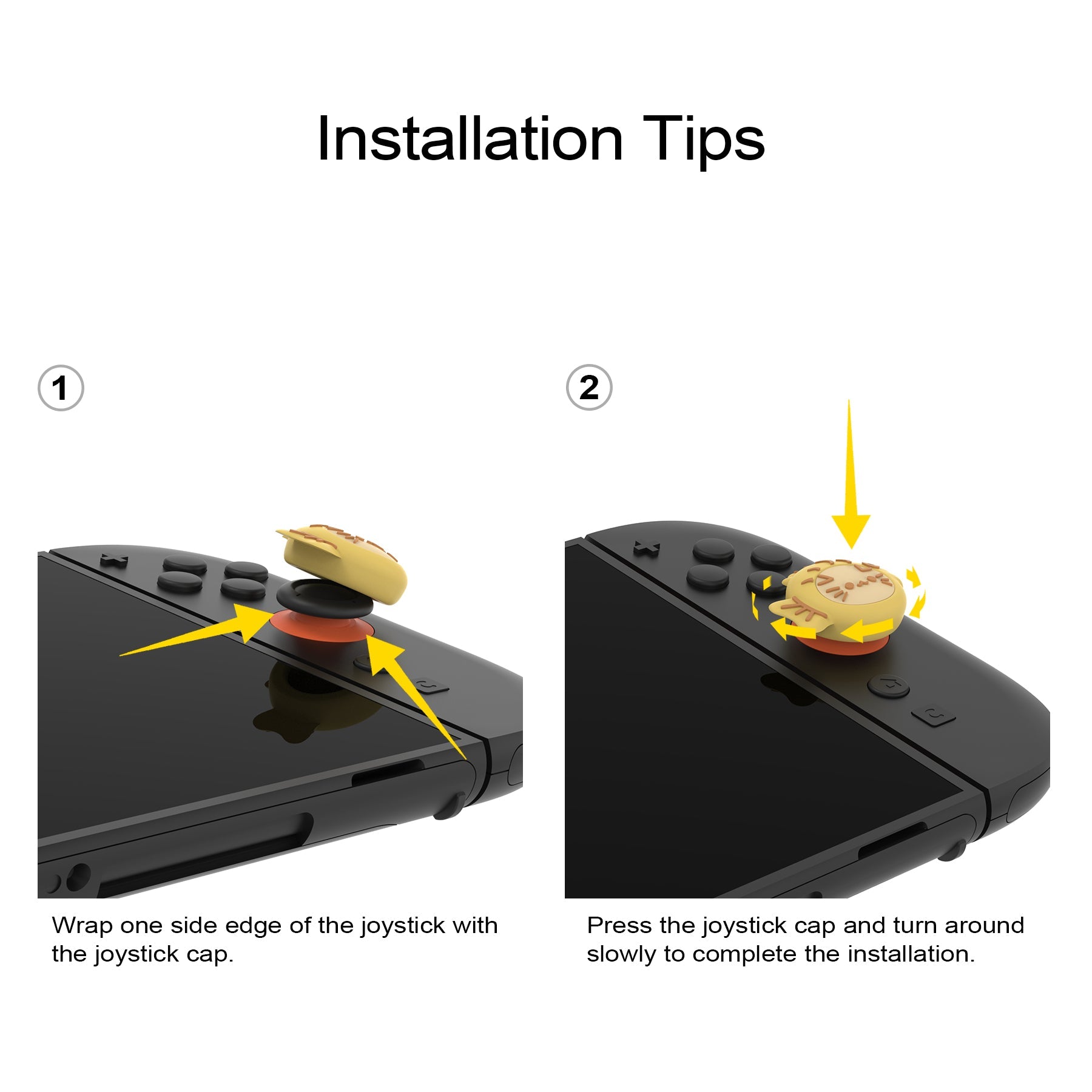 Installation Tips

1

Wrap one side edge of the joystick with the joystick cap.

2

Press the joystick cap and turn around slowly to complete the installation.