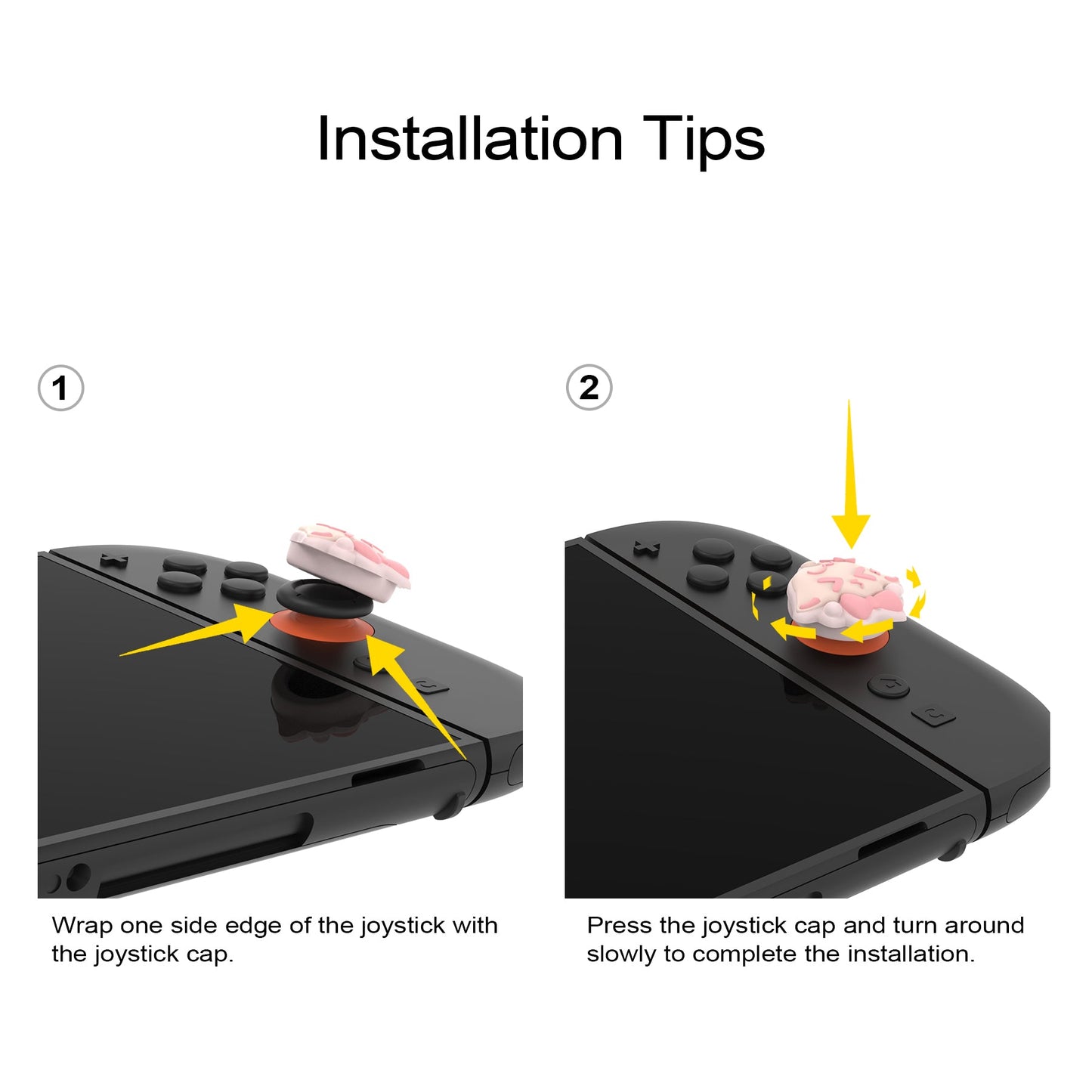 Installation Tips

1

Wrap one side edge of the joystick with the joystick cap.

2

Press the joystick cap and turn around slowly to complete the installation.