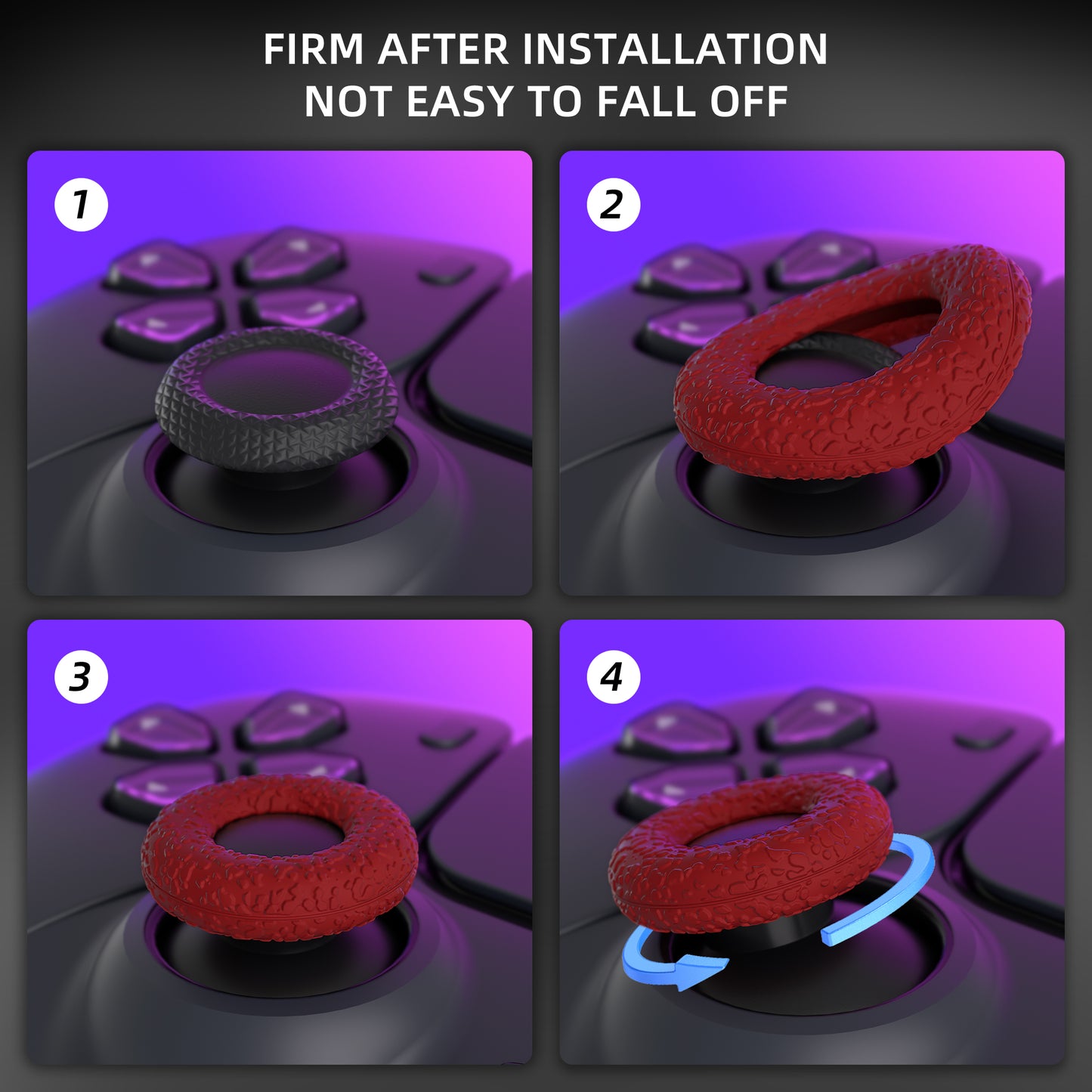 FIRM AFTER INSTALLATION
NOT EASY TO FALL OFF

1

2

3

4